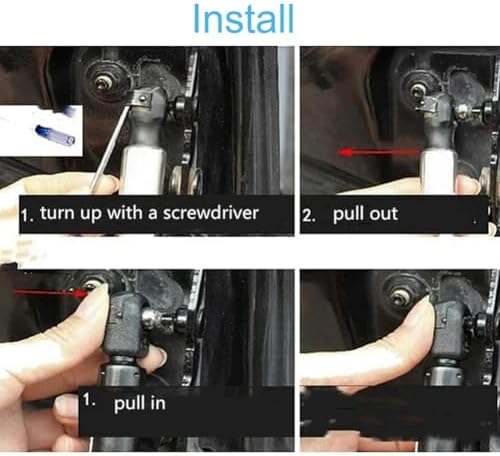 Install

1. turn up with a screwdriver

2. pull out

1. pull in