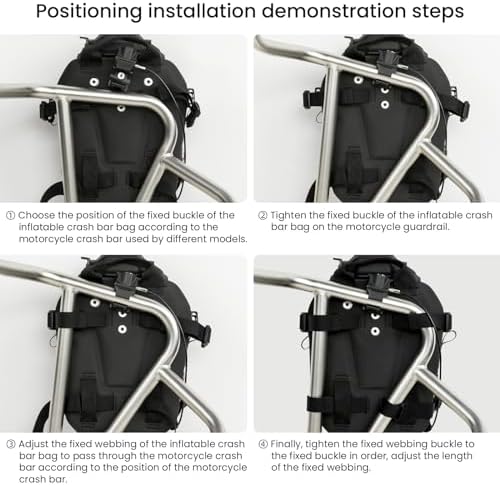 Positioning installation demonstration steps

① Choose the position of the fixed buckle of the inflatable crash bar bag according to the motorcycle crash bar used by different models.

② Tighten the fixed buckle of the inflatable crash bar bag on the motorcycle guardrail.

③ Adjust the fixed webbing of the inflatable crash bar bag to pass through the motorcycle crash bar according to the position of the motorcycle crash bar.

④ Finally, tighten the fixed webbing buckle to the fixed buckle in order, adjust the length of the fixed webbing.