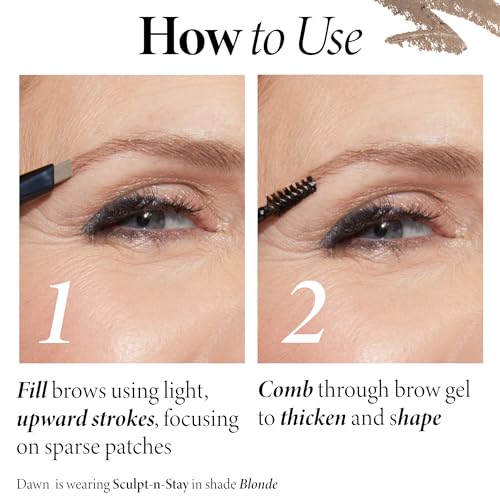 How to Use

1

Fill brows using light, upward strokes, focusing on sparse patches

2

Comb through brow gel to thicken and shape

Dawn is wearing Sculpt-n-Stay in shade Blonde